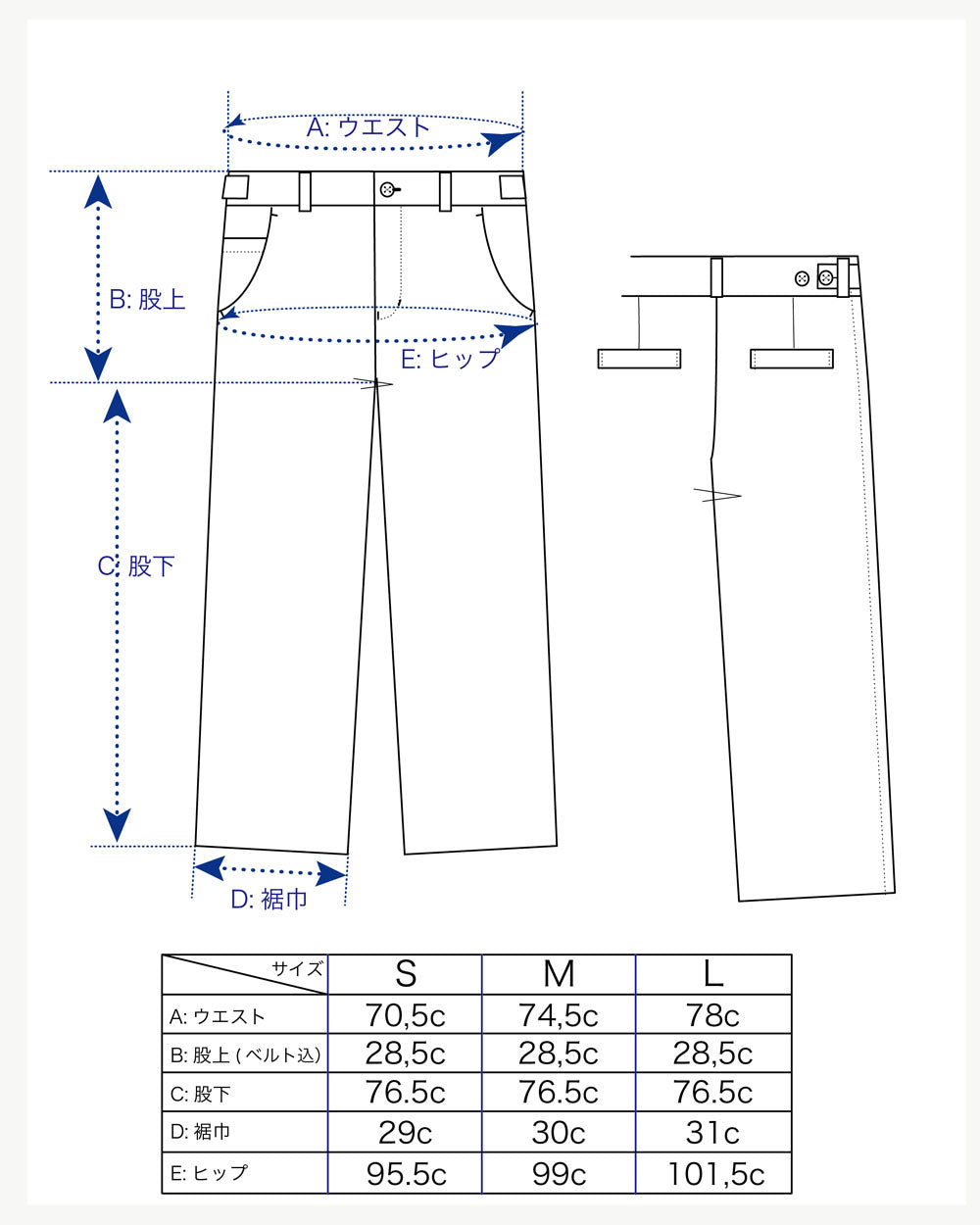 A: ウエスト

B: 股上

E: ヒップ

C: 股下

D: 裾巾

| サイズ | S | M | L |
|---|---|---|---|
| A: ウエスト | 70,5c | 74,5c | 78c |
| B: 股上 ( ベルト込) | 28,5c | 28,5c | 28,5c |
| C: 股下 | 76.5c | 76.5c | 76.5c |
| D: 裾巾 | 29c | 30c | 31c |
| E: ヒップ | 95.5c | 99c | 101,5c |